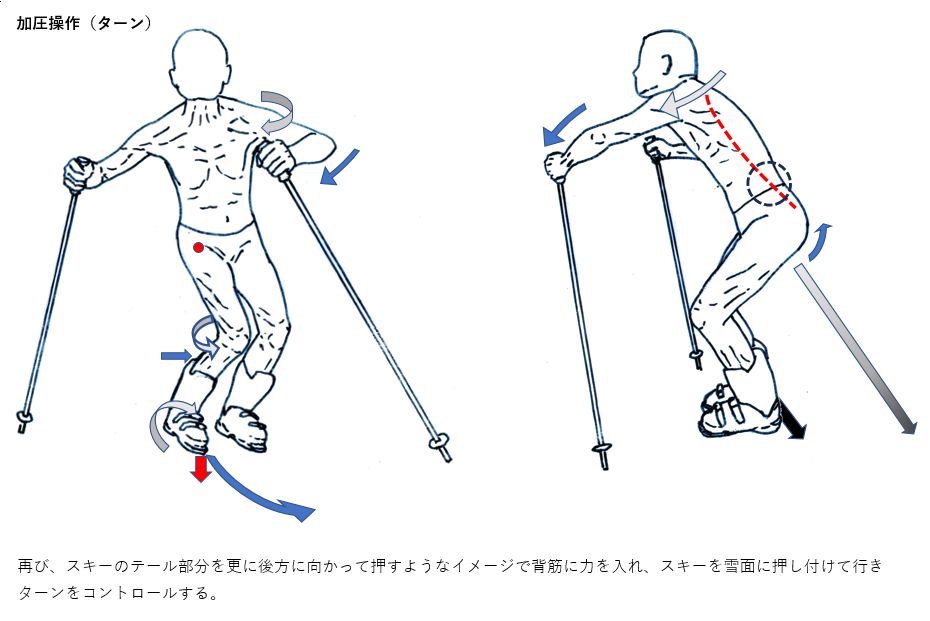 加圧操作（ターン）

再び、スキーのテール部分を更に後方に向かって押すようなイメージで背筋に力を入れ、スキーを雪面に押し付けて行きターンをコントロールする。