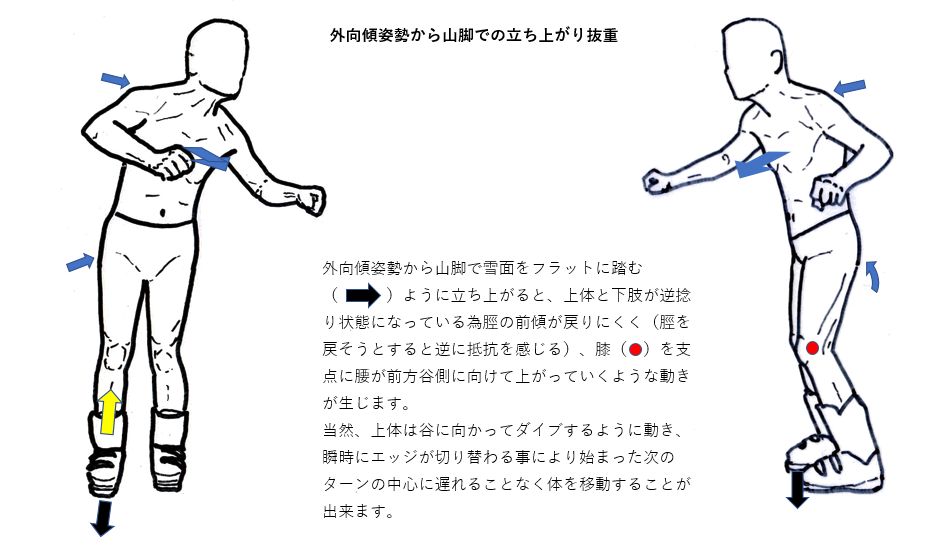 外向傾姿勢から山脚での立ち上がり抜重

外向傾姿勢から山脚で雪面をフラットに踏む（ ）ように立ち上がると、上体と下肢が逆捻り状態になっている為脛の前傾が戻りにくく（脛を戻そうとすると逆に抵抗を感じる）、膝（ ）を支点に腰が前方谷側に向けて上がっていくような動きが生じます。
当然、上体は谷に向かってダイブするように動き、瞬時にエッジが切り替わる事により始まった次のターンの中心に遅れることなく体を移動することが出来ます。