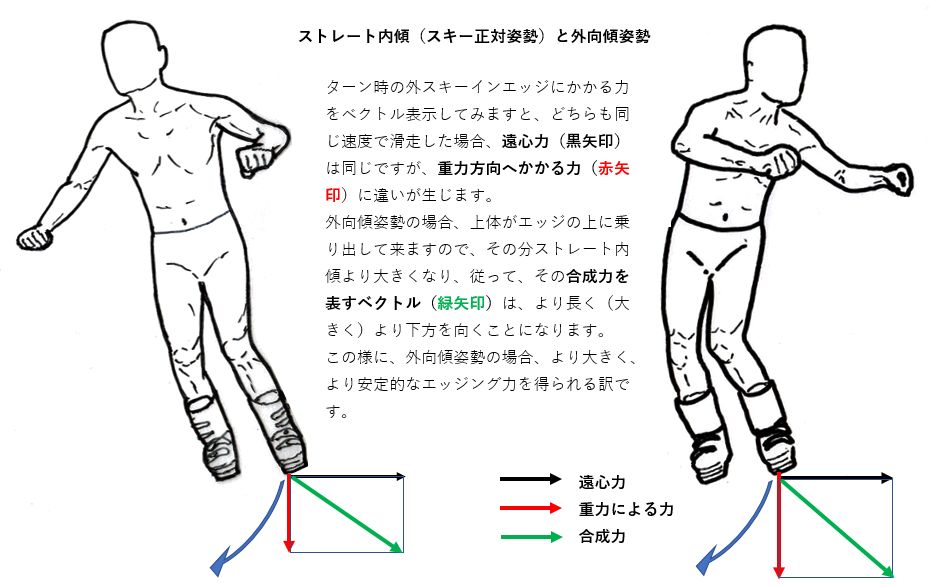 ストレート内傾（スキー正対姿勢）と外向傾姿勢

ターン時の外スキーインエッジにかかる力をベクトル表示してみますと、どちらも同じ速度で滑走した場合、遠心力（黒矢印）は同じですが、重力方向へかかる力（赤矢印）に違いが生じます。
外向傾姿勢の場合、上体がエッジの上に乗り出して来ますので、その分ストレート内傾より大きくなり、従って、その合成力を表すベクトル（緑矢印）は、より長く（大きく）より下方を向くことになります。
この様に、外向傾姿勢の場合、より大きく、より安定的なエッジング力を得られる訳です。

遠心力
重力による力
合成力