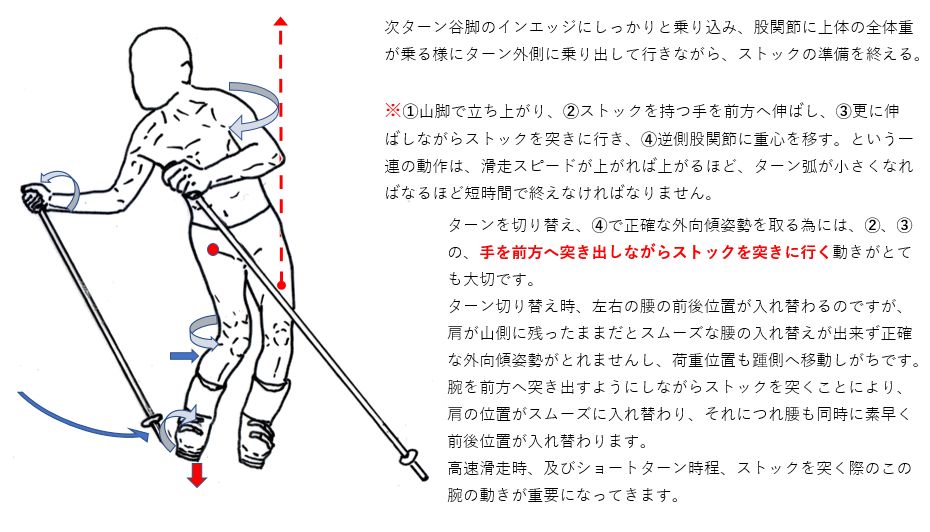 次ターン谷脚のインエッジにしっかりと乗り込み、股関節に上体の全体重が乗る様にターン外側に乗り出して行きながら、ストックの準備を終える。

※①山脚で立ち上がり、②ストックを持つ手を前方へ伸ばし、③更に伸ばしながらストックを突きに行き、④逆側股関節に重心を移す。という一連の動作は、滑走スピードが上がれば上がるほど、ターン弧が小さくなればなるほど短時間で終えなければなりません。

ターンを切り替え、④で正確な外向傾姿勢を取る為には、②、③の、手を前方へ突き出しながらストックを突きに行く動きがとても大切です。
ターン切り替え時、左右の腰の前後位置が入れ替わるのですが、肩が山側に残ったままだとスムーズな腰の入れ替えが出来ず正確な外向傾姿勢がとれませんし、荷重位置も踵側へ移動しがちです。
腕を前方へ突き出すようにしながらストックを突くことにより、肩の位置がスムーズに入れ替わり、それにつれ腰も同時に素早く前後位置が入れ替わります。
高速滑走時、及びショートターン時程、ストックを突く際のこの腕の動きが重要になってきます。