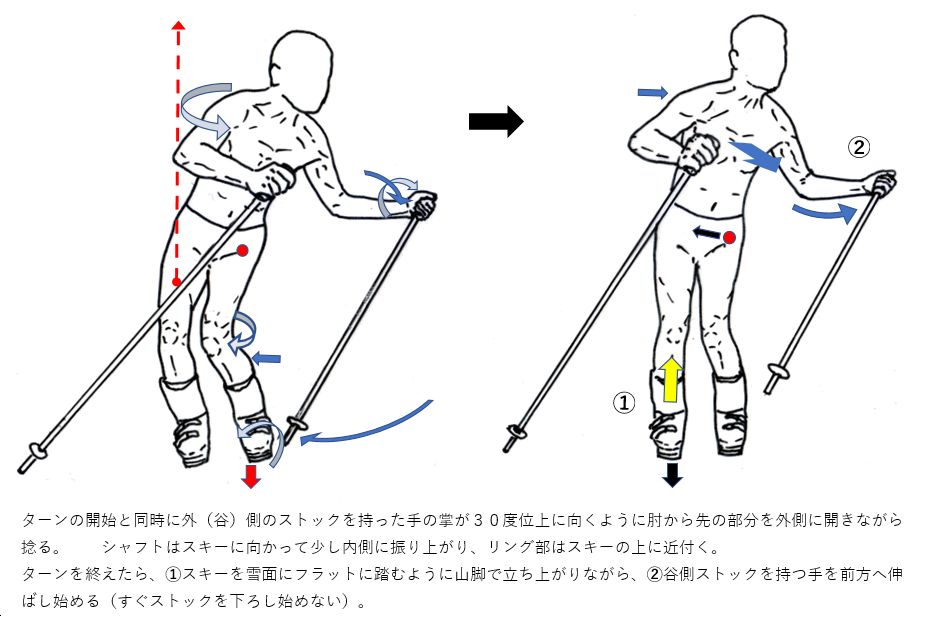 ②

①

ターンの開始と同時に外（谷）側のストックを持った手の掌が３０度位上に向くように肘から先の部分を外側に開きながら捻る。　　シャフトはスキーに向かって少し内側に振り上がり、リング部はスキーの上に近付く。
ターンを終えたら、①スキーを雪面にフラットに踏むように山脚で立ち上がりながら、②谷側ストックを持つ手を前方へ伸ばし始める（すぐストックを下ろし始めない）。