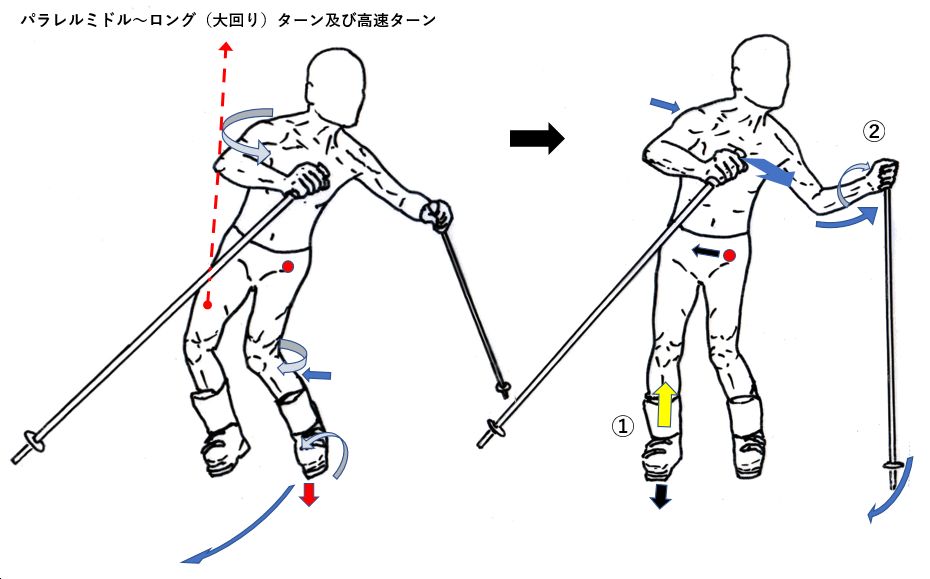 パラレルミドル～ロング（大回り）ターン及び高速ターン

②

①