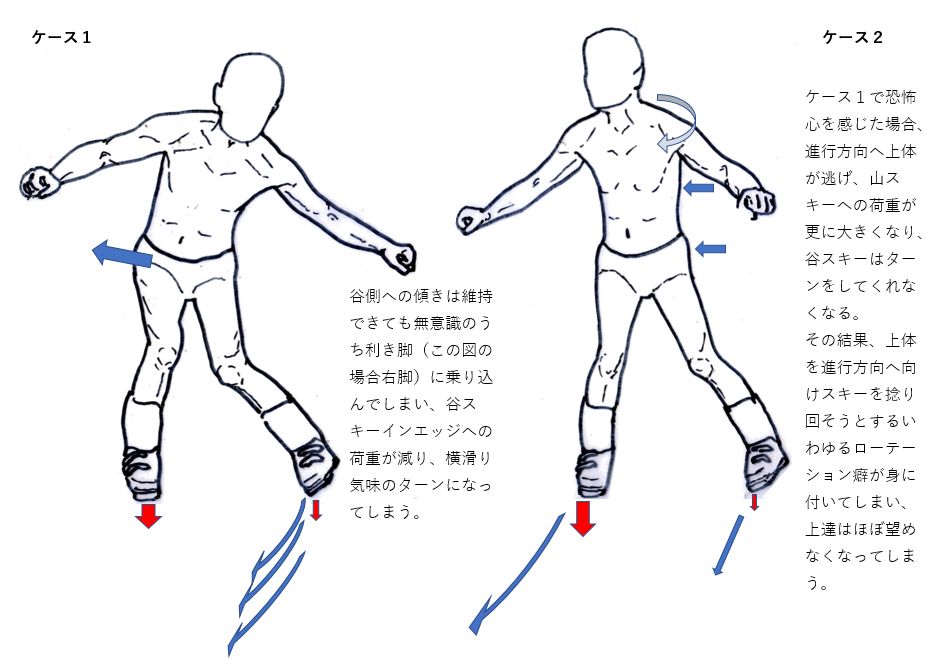 ケース１

谷側への傾きは維持できても無意識のうち利き脚（この図の場合右脚）に乗り込んでしまい、谷スキーインエッジへの荷重が減り、横滑り気味のターンになってしまう。

ケース２

ケース１で恐怖心を感じた場合、進行方向へ上体が逃げ、山スキーへの荷重が更に大きくなり、谷スキーはターンをしてくれなくなる。
その結果、上体を進行方向へ向けスキーを捻り回そうとするいわゆるローテーション癖が身に付いてしまい、上達はほぼ望めなくなってしまう。