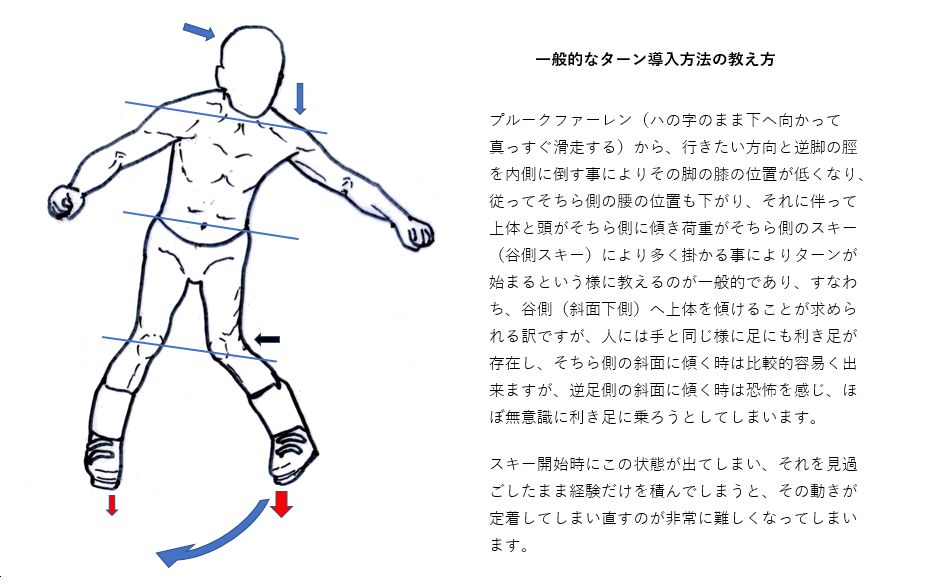 一般的なターン導入方法の教え方

プルークファーレン（ハの字のまま下へ向かって真っすぐ滑走する）から、行きたい方向と逆脚の脛を内側に倒す事によりその脚の膝の位置が低くなり、従ってそちら側の腰の位置も下がり、それに伴って上体と頭がそちら側に傾き荷重がそちら側のスキー（谷側スキー）により多く掛かる事によりターンが始まるという様に教えるのが一般的であり、すなわち、谷側（斜面下側）へ上体を傾けることが求められる訳ですが、人には手と同じ様に足にも利き足が存在し、そちら側の斜面に傾く時は比較的容易く出来ますが、逆足側の斜面に傾く時は恐怖を感じ、ほぼ無意識に利き足に乗ろうとしてしまいます。

スキー開始時にこの状態が出てしまい、それを見過ごしたまま経験だけを積んでしまうと、その動きが定着してしまい直すのが非常に難しくなってしまいます。