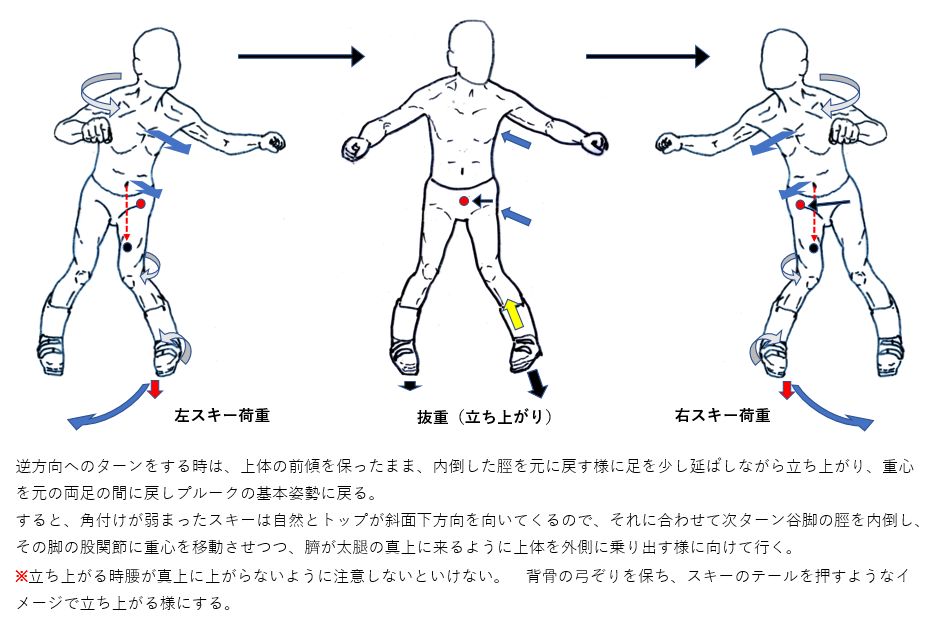 左スキー荷重

抜重（立ち上がり）

右スキー荷重

逆方向へのターンをする時は、上体の前傾を保ったまま、内倒した脛を元に戻す様に足を少し延ばしながら立ち上がり、重心を元の両足の間に戻しプルークの基本姿勢に戻る。
すると、角付けが弱まったスキーは自然とトップが斜面下方向を向いてくるので、それに合わせて次ターン谷脚の脛を内倒し、その脚の股関節に重心を移動させつつ、臍が太腿の真上に来るように上体を外側に乗り出す様に向けて行く。
※立ち上がる時腰が真上に上がらないように注意しないといけない。　背骨の弓ぞりを保ち、スキーのテールを押すようなイメージで立ち上がる様にする。